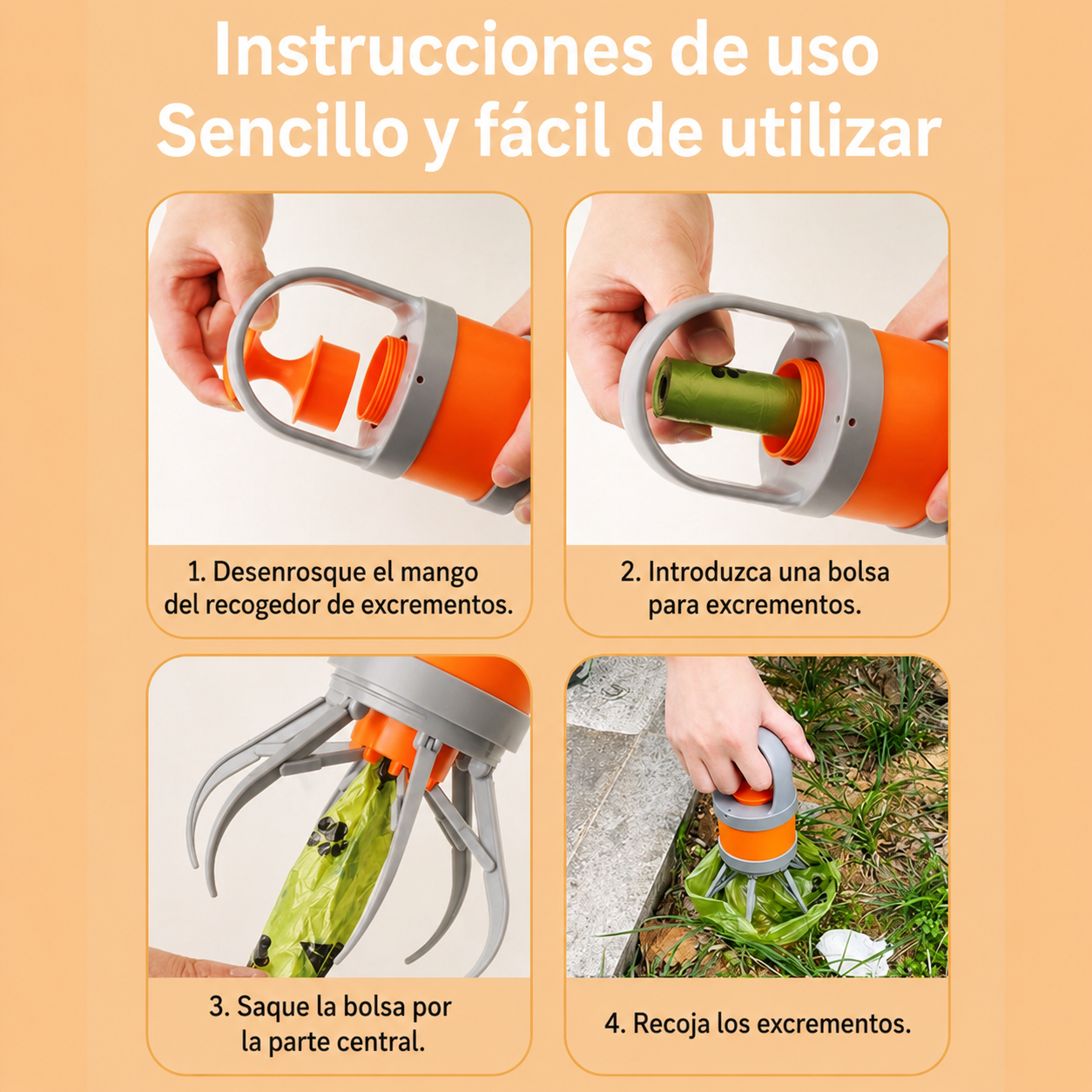 Instrucciones de uso
Sencillo y fácil de utilizar

1. Desenrosque el mango del recogedor de excrementos.

2. Introduzca una bolsa para excrementos.

3. Saque la bolsa por la parte central.

4. Recoja los excrementos.